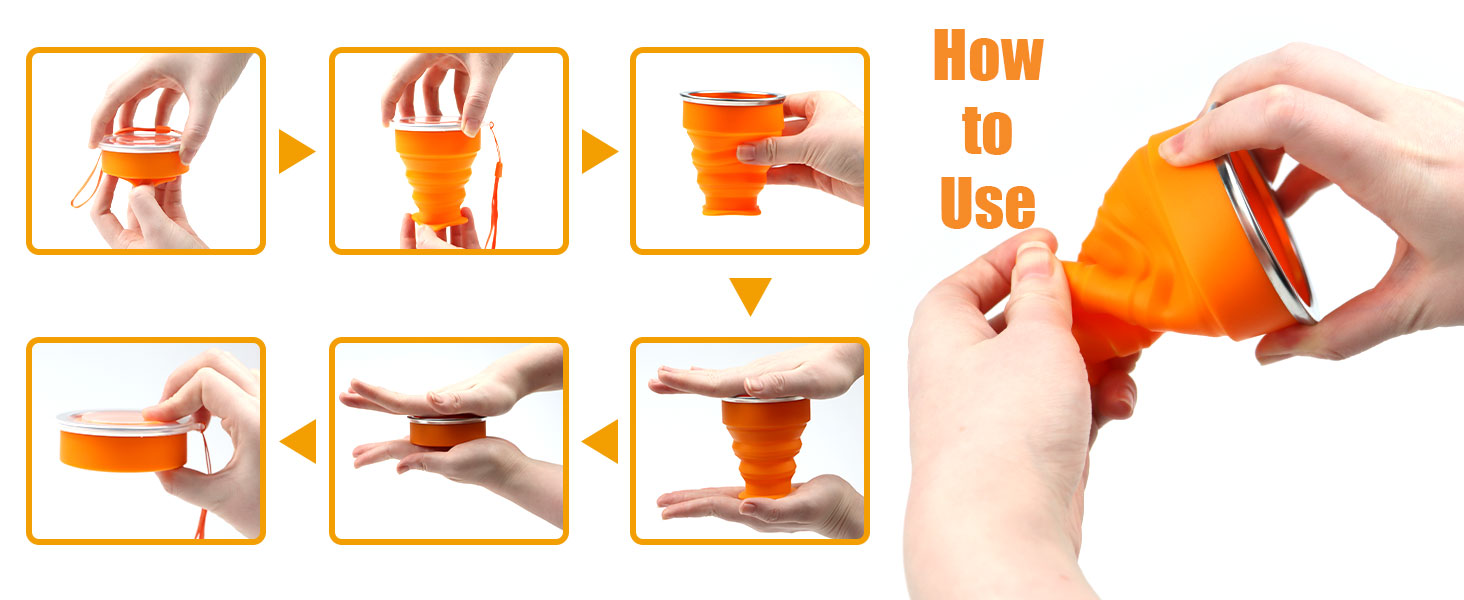 How to Use